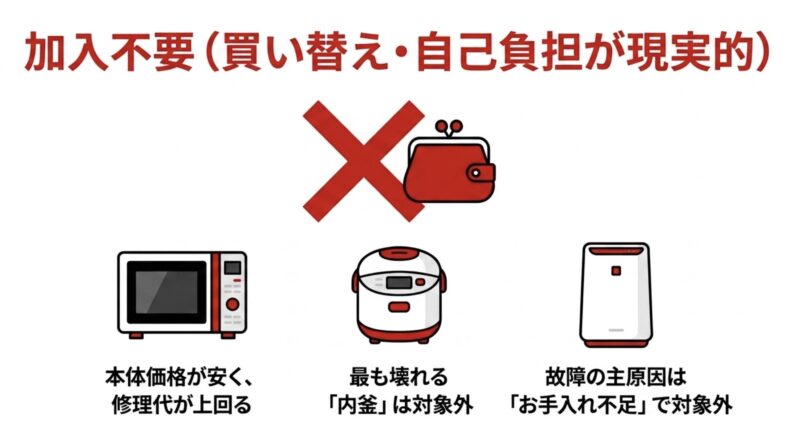 加入不要（買い替え・自己負担が現実的）

本体価格が安く、修理代が上回る

最も壊れる「内釜」は対象外

故障の主原因は「お手入れ不足」で対象外